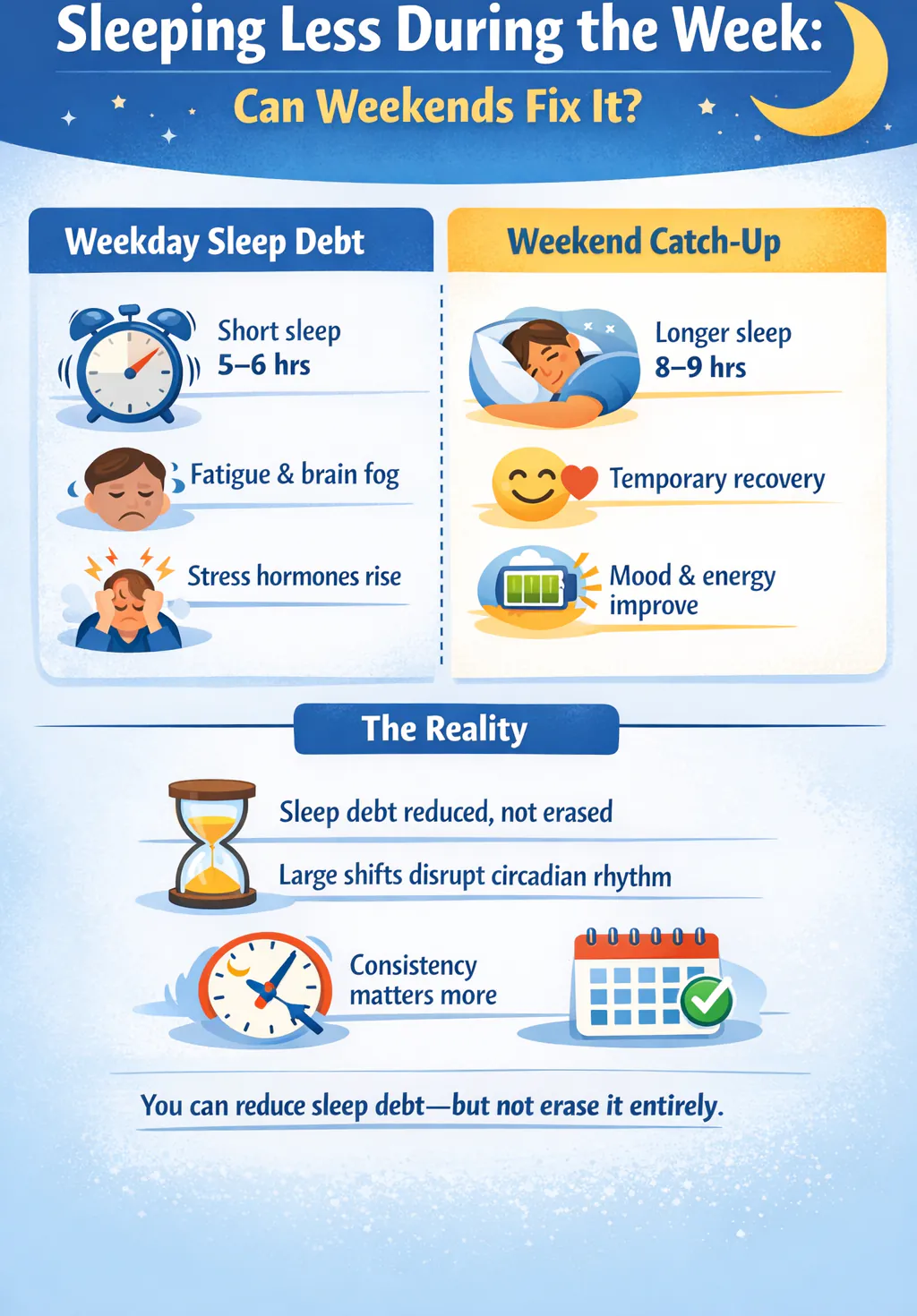 Sleeping Less During the Week:

Can Weekends Fix It?

Weekday Sleep Debt

Short sleep
5–6 hrs

Fatigue & brain fog

Stress hormones rise

Weekend Catch-Up

Longer sleep
8–9 hrs

Temporary recovery

Mood & energy improve

The Reality

Sleep debt reduced, not erased

Large shifts disrupt circadian rhythm

Consistency matters more

You can reduce sleep debt—but not erase it entirely.